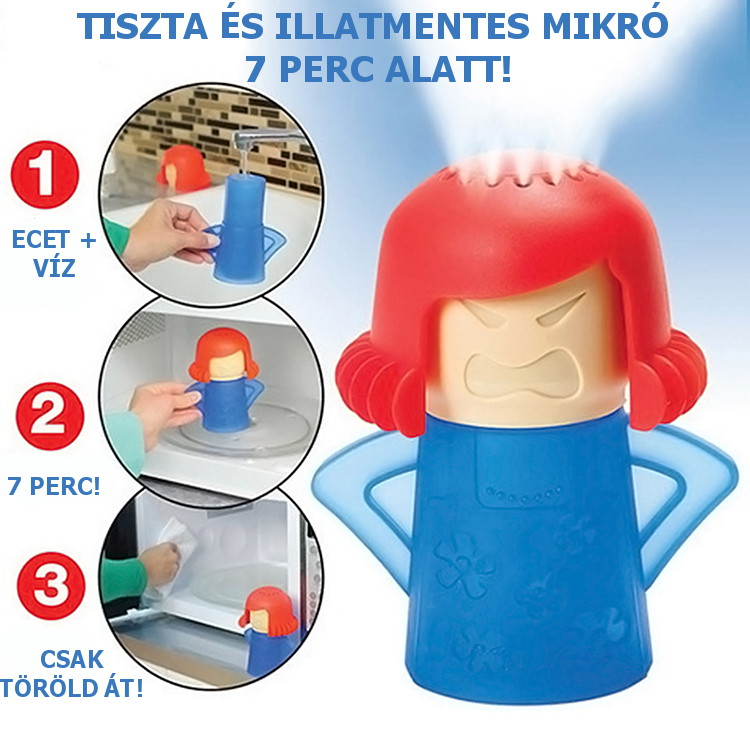 TISZTA ÉS ILLATMENTES MIKRÓ
7 PERC ALATT!

1

ECET + VÍZ

2

7 PERC!

3

CSAK TÖRÖLD ÁT!